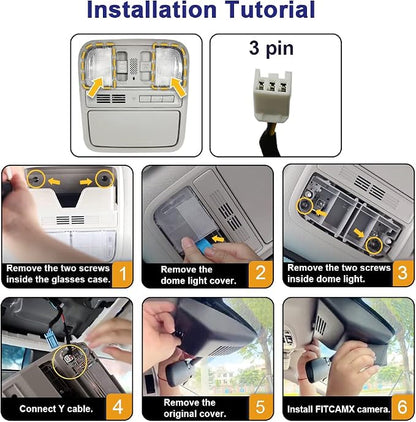 Installation Tutorial

3 pin

Remove the two screws inside the glasses case. 1

Remove the dome light cover. 2

Remove the two screws inside dome light. 3

Connect Y cable. 4

Remove the original cover. 5

Install FITCAMX camera. 6