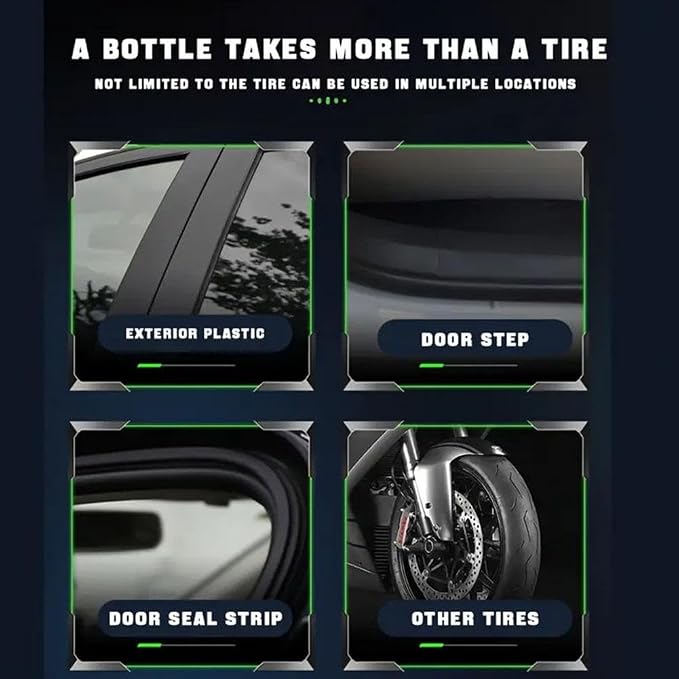 A BOTTLE TAKES MORE THAN A TIRE

NOT LIMITED TO THE TIRE CAN BE USED IN MULTIPLE LOCATIONS

EXTERIOR PLASTIC

DOOR STEP

DOOR SEAL STRIP

OTHER TIRES