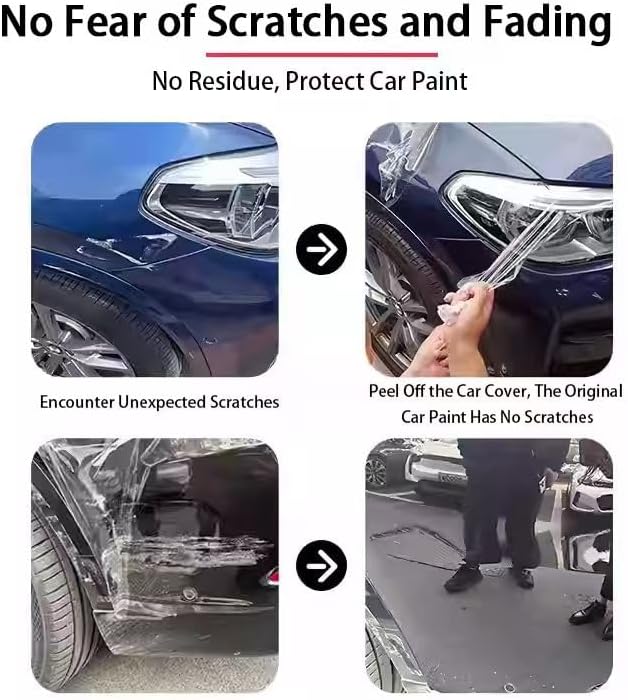 No Fear of Scratches and Fading

No Residue, Protect Car Paint

Encounter Unexpected Scratches

Peel Off the Car Cover, The Original Car Paint Has No Scratches