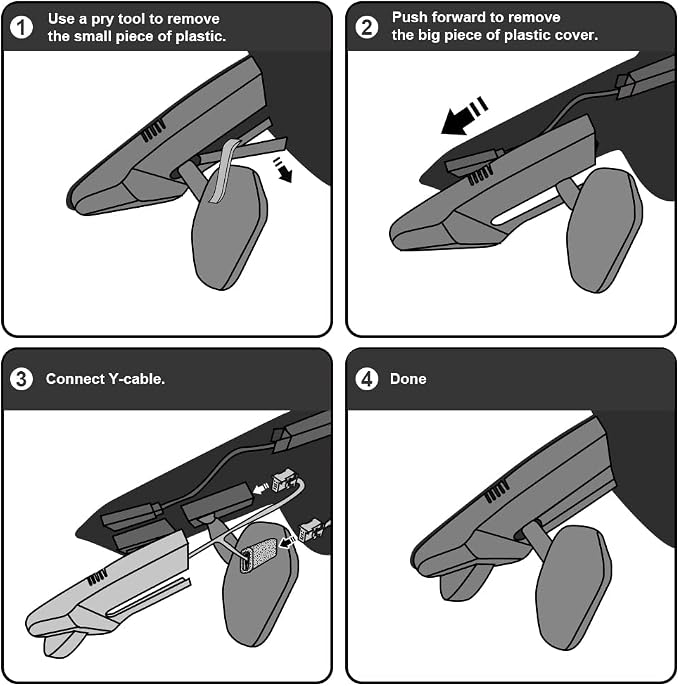 1 Use a pry tool to remove the small piece of plastic.

2 Push forward to remove the big piece of plastic cover.

3 Connect Y-cable.

4 Done