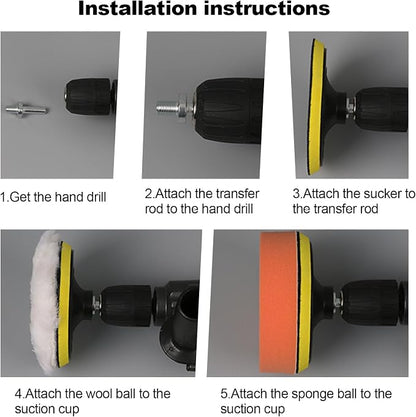 Installation instructions

1.Get the hand drill

2.Attach the transfer rod to the hand drill

3.Attach the sucker to the transfer rod

4.Attach the wool ball to the suction cup

5.Attach the sponge ball to the suction cup