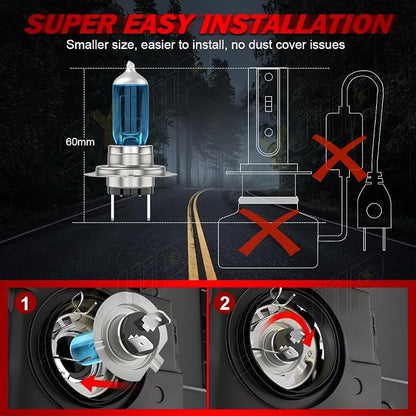 SUPER EASY INSTALLATION
Smaller size, easier to install, no dust cover issues

60mm

1

2