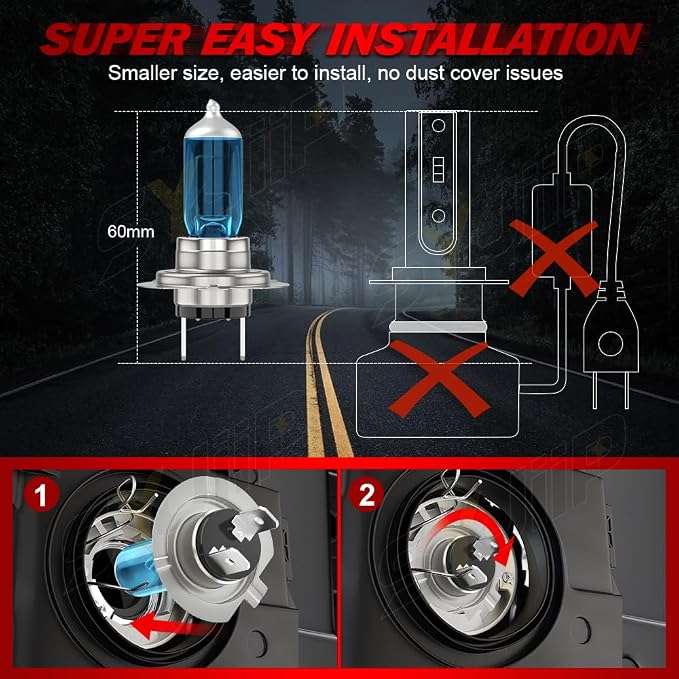 SUPER EASY INSTALLATION
Smaller size, easier to install, no dust cover issues

60mm

1

2