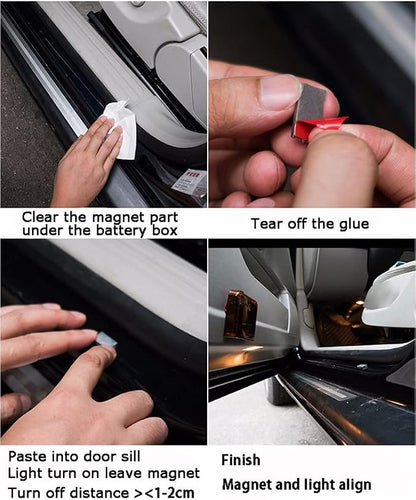 Clear the magnet part under the battery box

Tear off the glue

Paste into door sill
Light turn on leave magnet
Turn off distance ><1-2cm

Finish
Magnet and light align