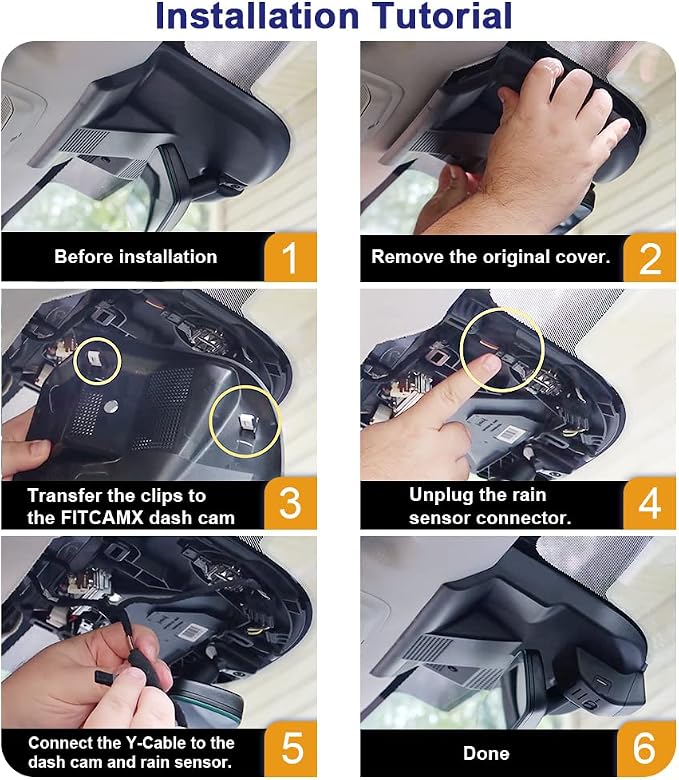 Installation Tutorial

Before installation 1

Remove the original cover. 2

Transfer the clips to the FITCAMX dash cam 3

Unplug the rain sensor connector. 4

Connect the Y-Cable to the dash cam and rain sensor. 5

Done 6