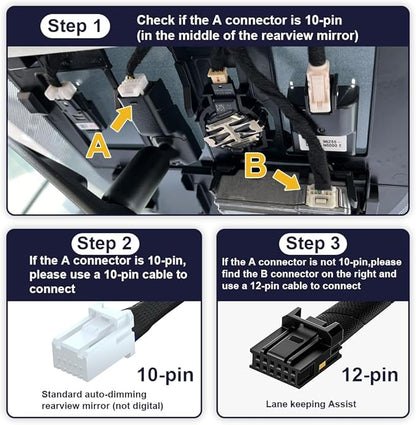 Step 1
Check if the A connector is 10-pin
(in the middle of the rearview mirror)

A

B

Step 2
If the A connector is 10-pin, please use a 10-pin cable to connect

10-pin

Standard auto-dimming rearview mirror (not digital)

Step 3
If the A connector is not 10-pin,please find the B connector on the right and use a 12-pin cable to connect

12-pin

Lane keeping Assist