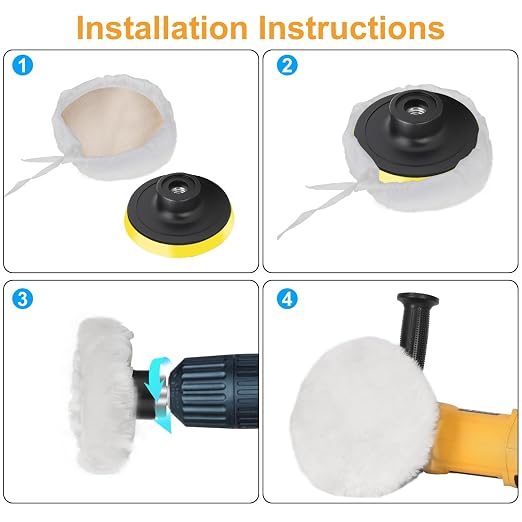 Installation Instructions

1

2

3

4