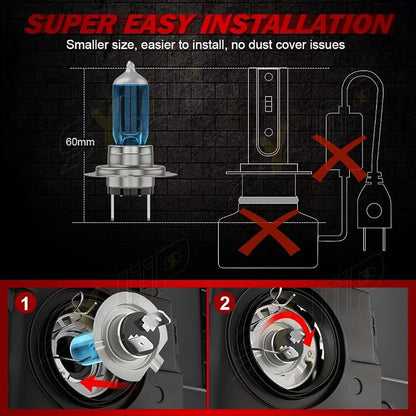 SUPER EASY INSTALLATION
Smaller size, easier to install, no dust cover issues

60mm

1

2