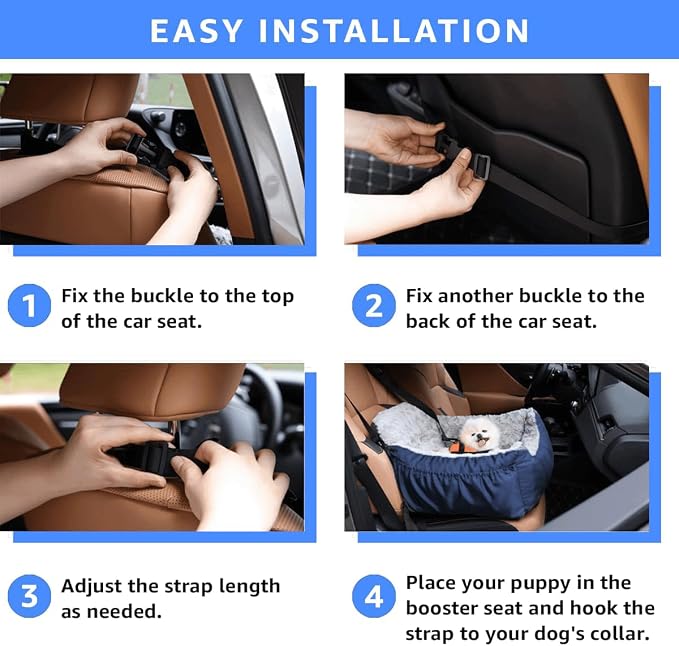 EASY INSTALLATION

1 Fix the buckle to the top of the car seat.

2 Fix another buckle to the back of the car seat.

3 Adjust the strap length as needed.

4 Place your puppy in the booster seat and hook the strap to your dog's collar.