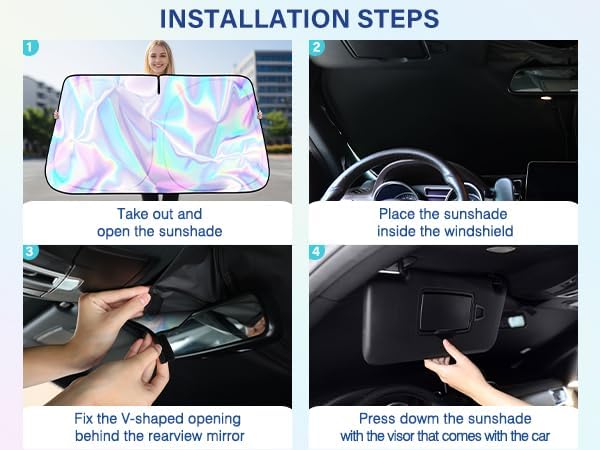 INSTALLATION STEPS

1

Take out and open the sunshade

2

Place the sunshade inside the windshield

3

Fix the V-shaped opening behind the rearview mirror

4

Press dowm the sunshade with the visor that comes with the car