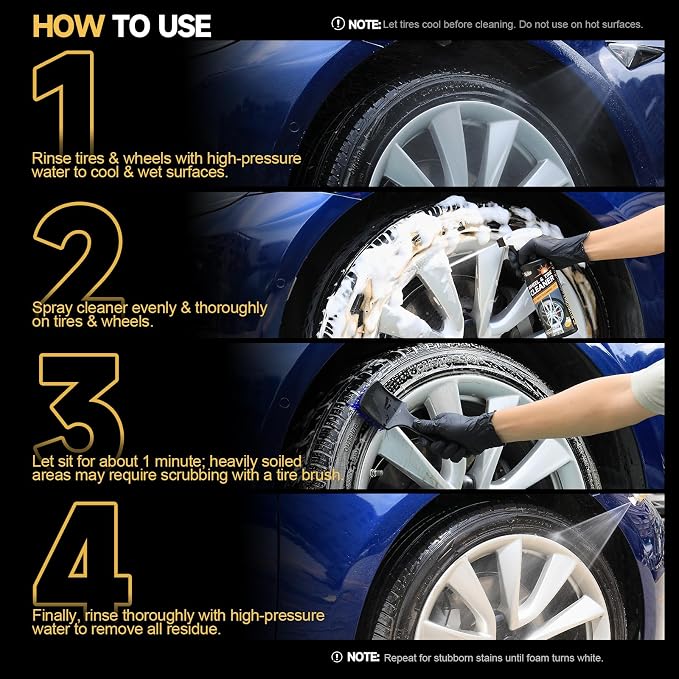 HOW TO USE

NOTE: Let tires cool before cleaning. Do not use on hot surfaces.

1

Rinse tires & wheels with high-pressure water to cool & wet surfaces.

2

Spray cleaner evenly & thoroughly on tires & wheels.

CLEANER

3

Let sit for about 1 minute; heavily soiled areas may require scrubbing with a tire brush.

4

Finally, rinse thoroughly with high-pressure water to remove all residue.

NOTE: Repeat for stubborn stains until foam turns white.