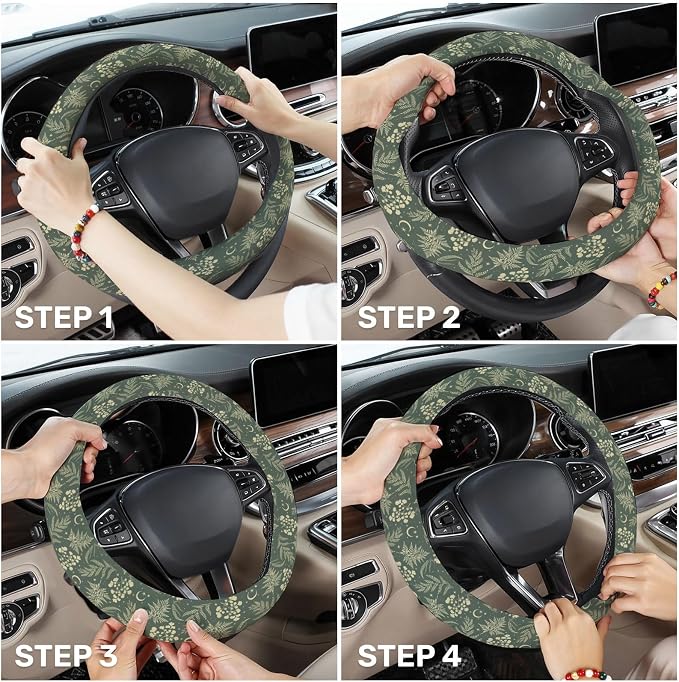 STEP 1

STEP 2

STEP 3

STEP 4