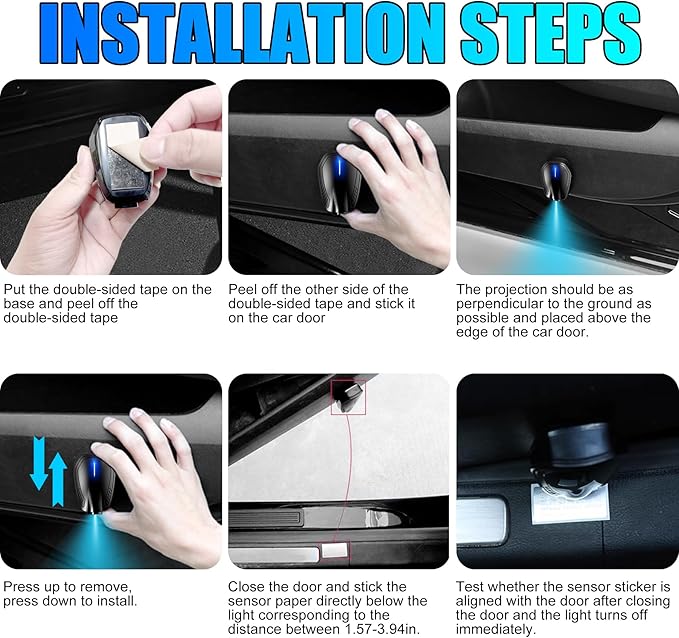 INSTALLATION STEPS

Put the double-sided tape on the base and peel off the double-sided tape

Peel off the other side of the double-sided tape and stick it on the car door

The projection should be as perpendicular to the ground as possible and placed above the edge of the car door.

Press up to remove, press down to install.

Close the door and stick the sensor paper directly below the light corresponding to the distance between 1.57-3.94in.

Test whether the sensor sticker is aligned with the door after closing the door and the light turns off immediately.