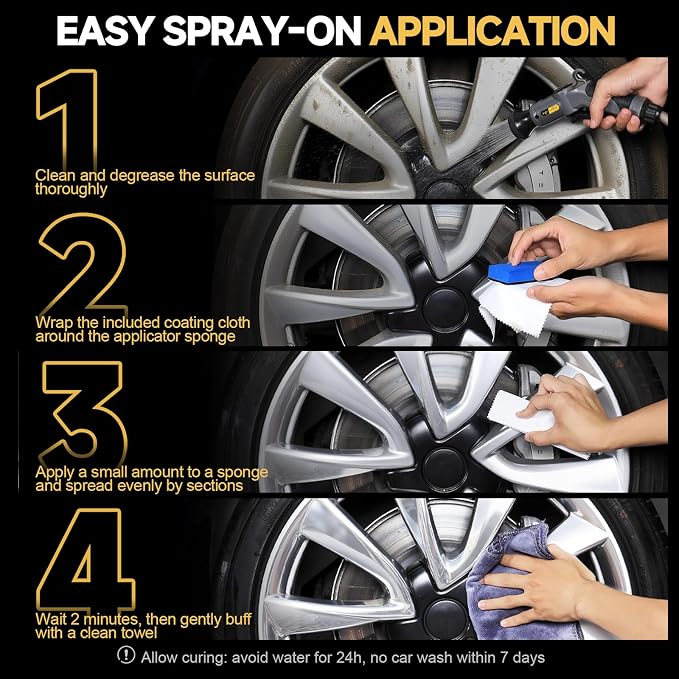 EASY SPRAY-ON APPLICATION

1

Clean and degrease the surface thoroughly

2

Wrap the included coating cloth around the applicator sponge

3

Apply a small amount to a sponge and spread evenly by sections

4

Wait 2 minutes, then gently buff with a clean towel

! Allow curing: avoid water for 24h, no car wash within 7 days