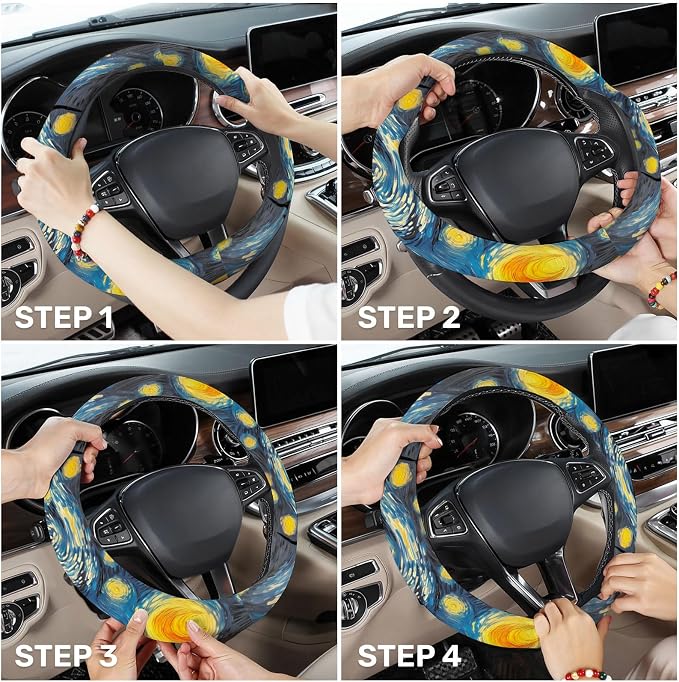 STEP 1

STEP 2

STEP 3

STEP 4