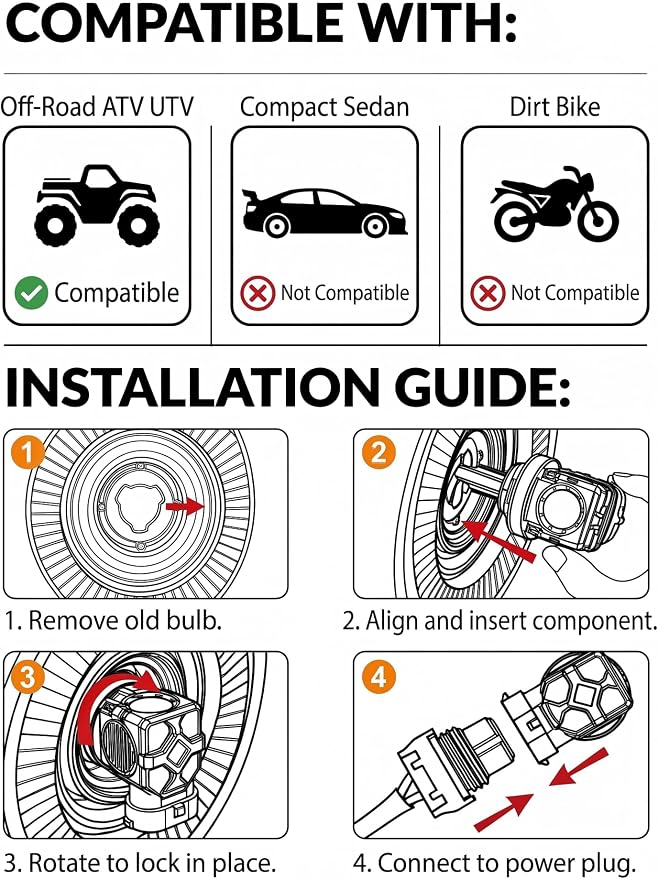 COMPATIBLE WITH:

Off-Road ATV UTV

Compatible

Compact Sedan

Not Compatible

Dirt Bike

Not Compatible

INSTALLATION GUIDE:

1

1. Remove old bulb.

2

2. Align and insert component.

3

3. Rotate to lock in place.

4

4. Connect to power plug.