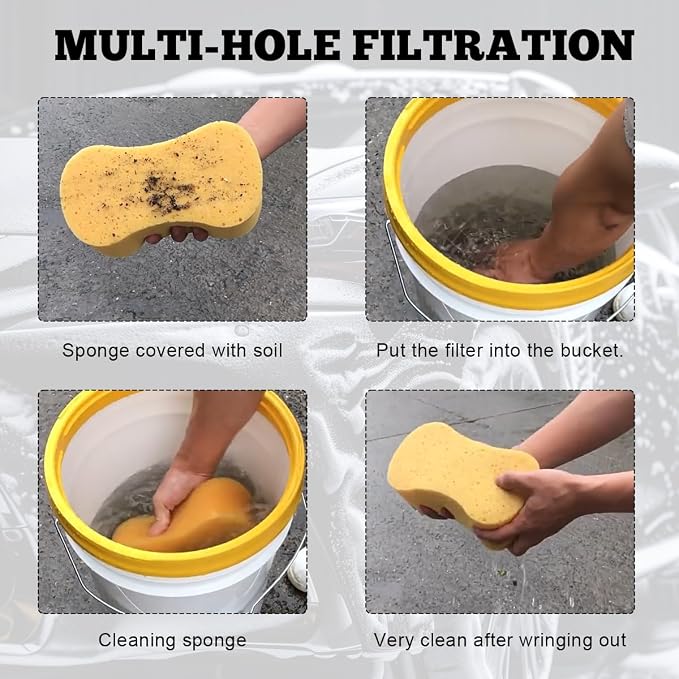 MULTI-HOLE FILTRATION

Sponge covered with soil

Put the filter into the bucket.

Cleaning sponge

Very clean after wringing out