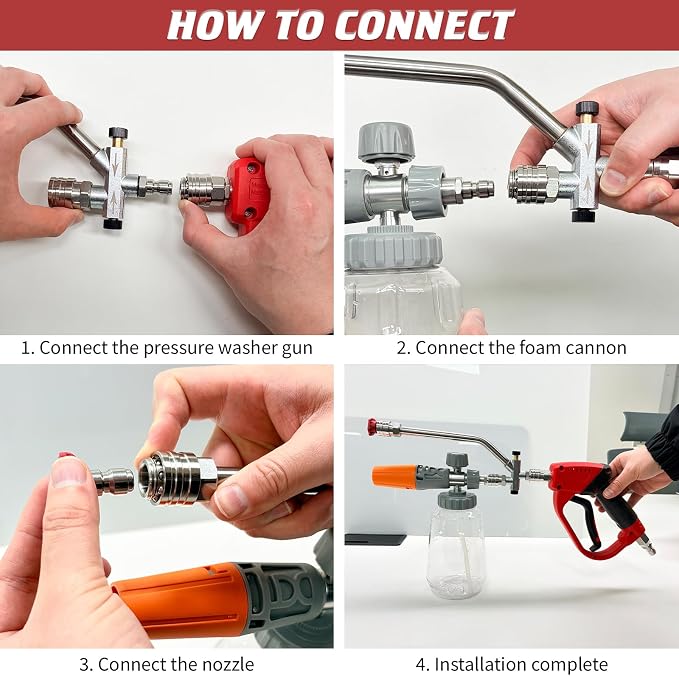 HOW TO CONNECT

1. Connect the pressure washer gun

2. Connect the foam cannon

3. Connect the nozzle

4. Installation complete