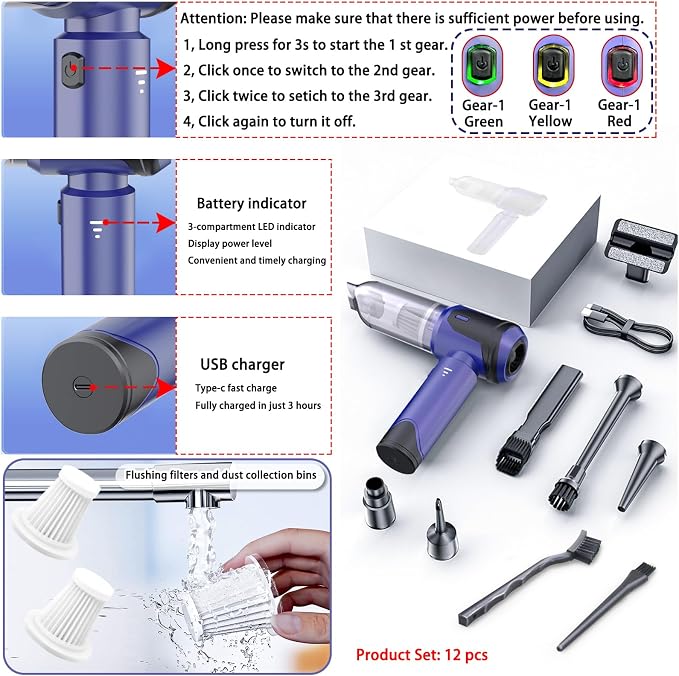 Attention: Please make sure that there is sufficient power before using.
1, Long press for 3s to start the 1 st gear.
2, Click once to switch to the 2nd gear.
3, Click twice to setich to the 3rd gear.
4, Click again to turn it off.

Gear-1 Green
Gear-1 Yellow
Gear-1 Red

Battery indicator
3-compartment LED indicator
Display power level
Convenient and timely charging

USB charger
Type-c fast charge
Fully charged in just 3 hours

Flushing filters and dust collection bins

Product Set: 12 pcs