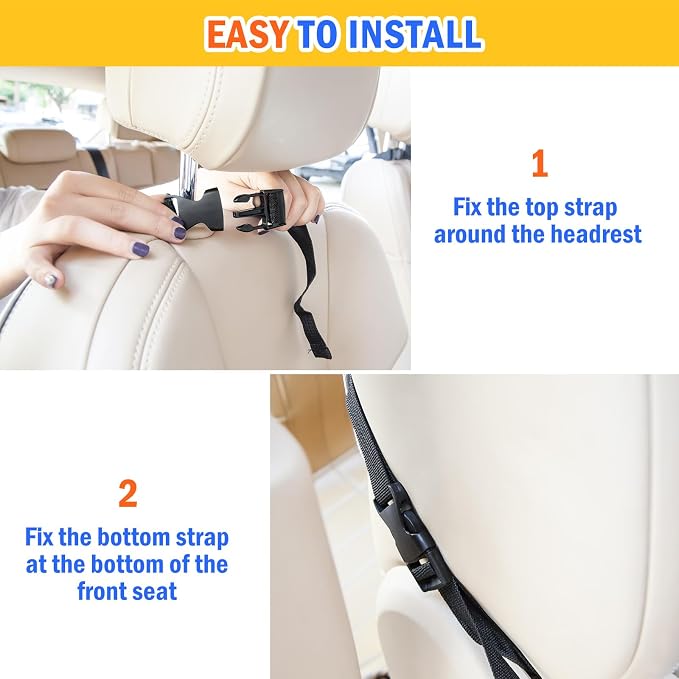 EASY TO INSTALL

1

Fix the top strap around the headrest

2

Fix the bottom strap at the bottom of the front seat