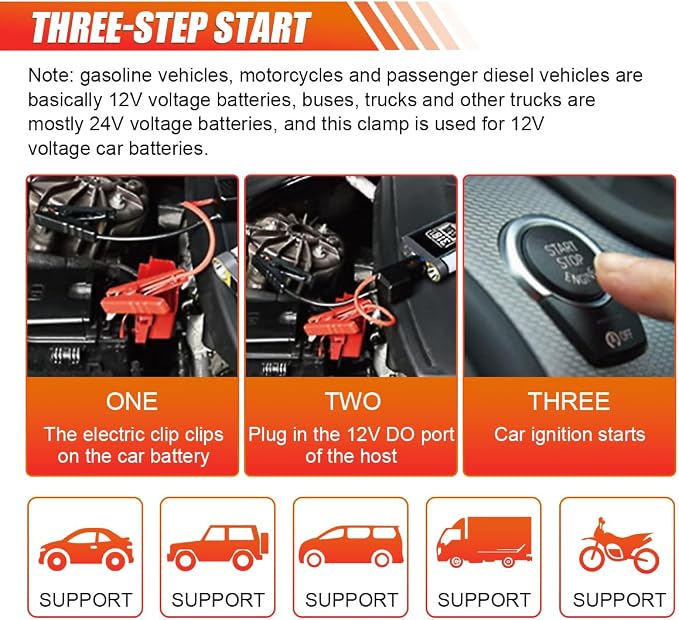 THREE-STEP START

Note: gasoline vehicles, motorcycles and passenger diesel vehicles are basically 12V voltage batteries, buses, trucks and other trucks are mostly 24V voltage batteries, and this clamp is used for 12V voltage car batteries.

START
STOP
ENGINE

OFF

ONE
The electric clip clips on the car battery

TWO
Plug in the 12V DO port of the host

THREE
Car ignition starts

SUPPORT

SUPPORT

SUPPORT

SUPPORT

SUPPORT