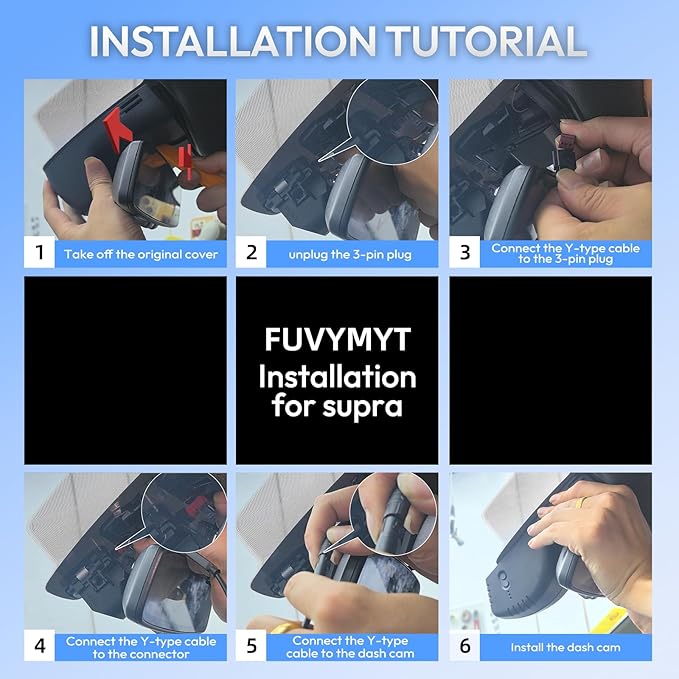 INSTALLATION TUTORIAL

1 Take off the original cover

2 unplug the 3-pin plug

3 Connect the Y-type cable to the 3-pin plug

FUVYMYT Installation for supra

4 Connect the Y-type cable to the connector

5 Connect the Y-type cable to the dash cam

6 Install the dash cam