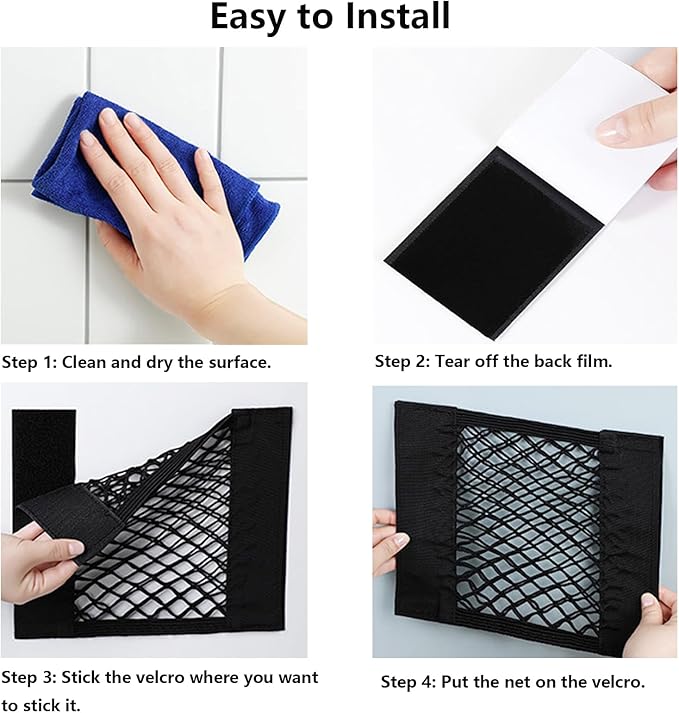 Easy to Install

Step 1: Clean and dry the surface.

Step 2: Tear off the back film.

Step 3: Stick the velcro where you want to stick it.

Step 4: Put the net on the velcro.