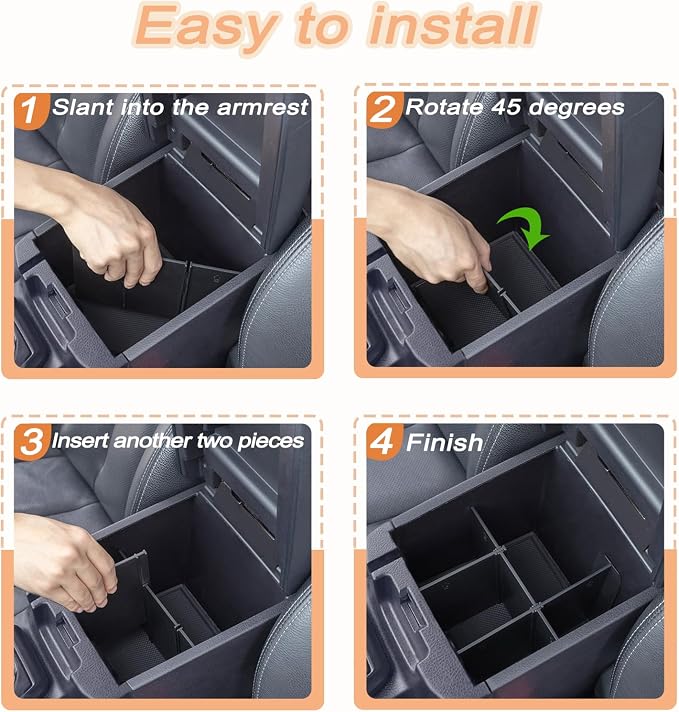 Easy to install

1 Slant into the armrest

2 Rotate 45 degrees

3 Insert another two pieces

4 Finish