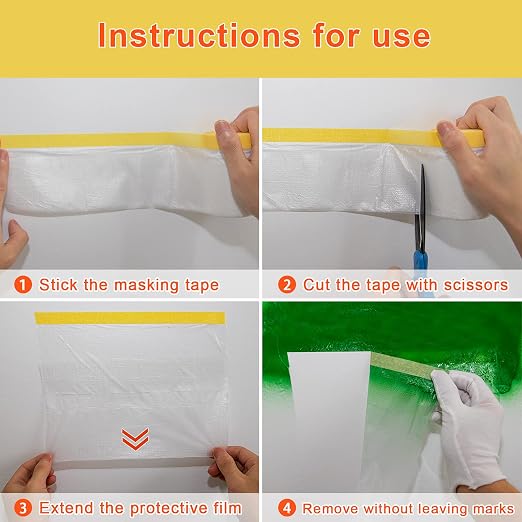 Instructions for use

1 Stick the masking tape

2 Cut the tape with scissors

3 Extend the protective film

4 Remove without leaving marks