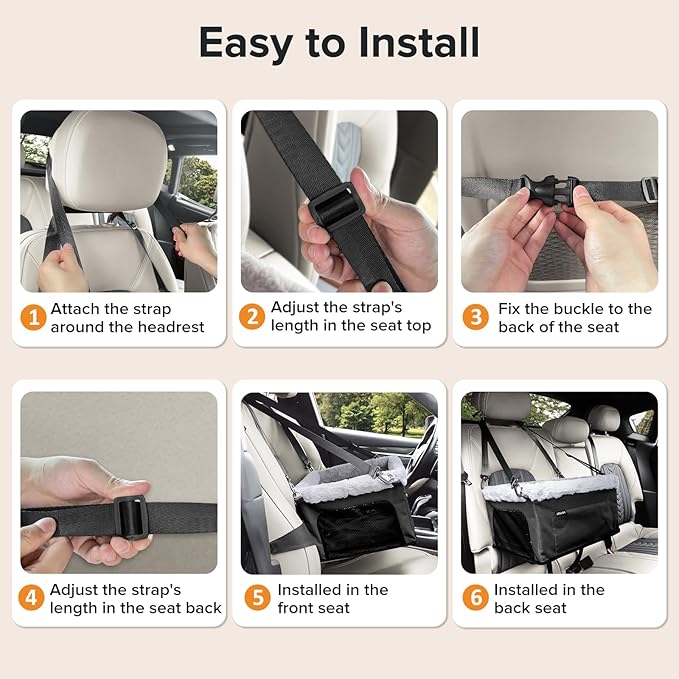 Easy to Install

1 Attach the strap around the headrest

2 Adjust the strap's length in the seat top

3 Fix the buckle to the back of the seat

4 Adjust the strap's length in the seat back

5 Installed in the front seat

6 Installed in the back seat