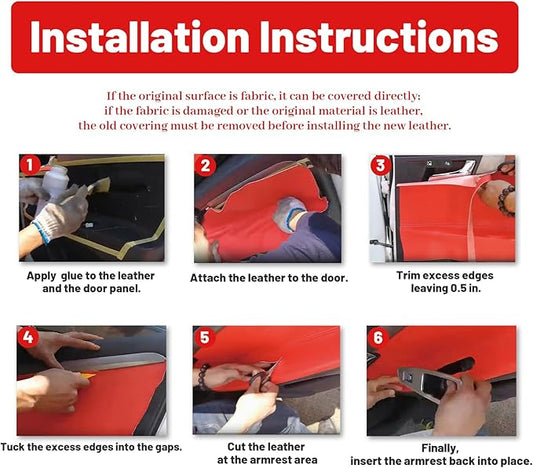 Installation Instructions

If the original surface is fabric, it can be covered directly; if the fabric is damaged or the original material is leather, the old covering must be removed before installing the new leather.

1

Apply glue to the leather and the door panel.

2

Attach the leather to the door.

3

Trim excess edges leaving 0.5 in.

4

Tuck the excess edges into the gaps.

5

Cut the leather at the armrest area

6

Finally, insert the armrest back into place.