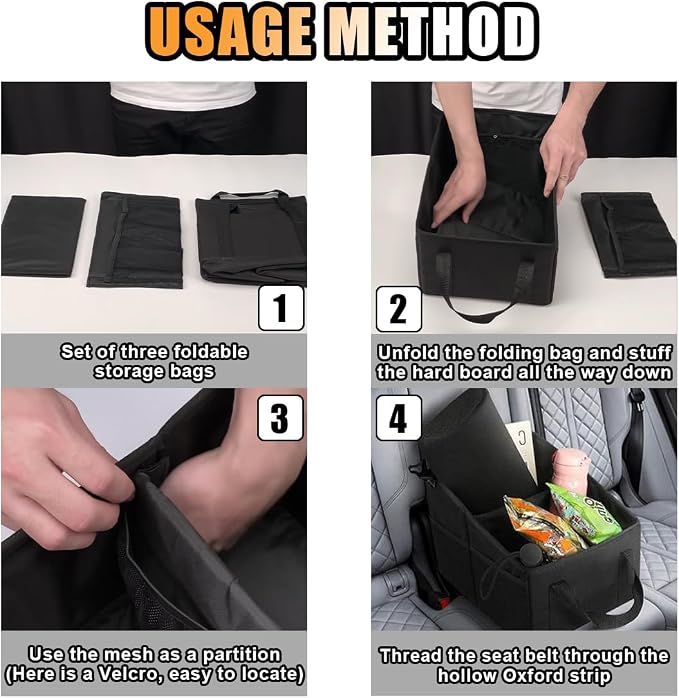 USAGE METHOD

1

Set of three foldable storage bags

2

Unfold the folding bag and stuff the hard board all the way down

3

Use the mesh as a partition (Here is a Velcro, easy to locate)

4

Thread the seat belt through the hollow Oxford strip