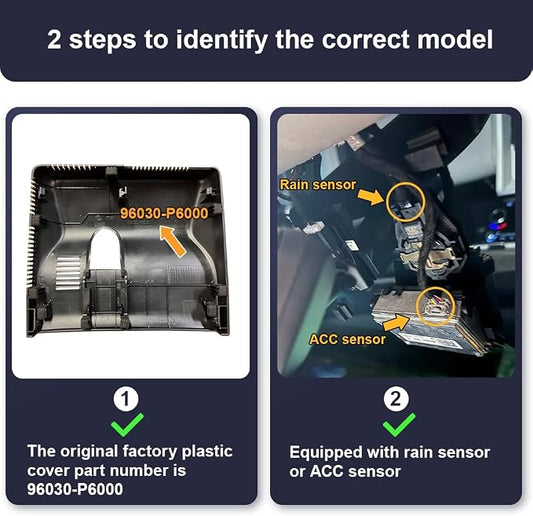 2 steps to identify the correct model

96030-P6000

1

The original factory plastic cover part number is 96030-P6000

Rain sensor

ACC sensor

2

Equipped with rain sensor or ACC sensor